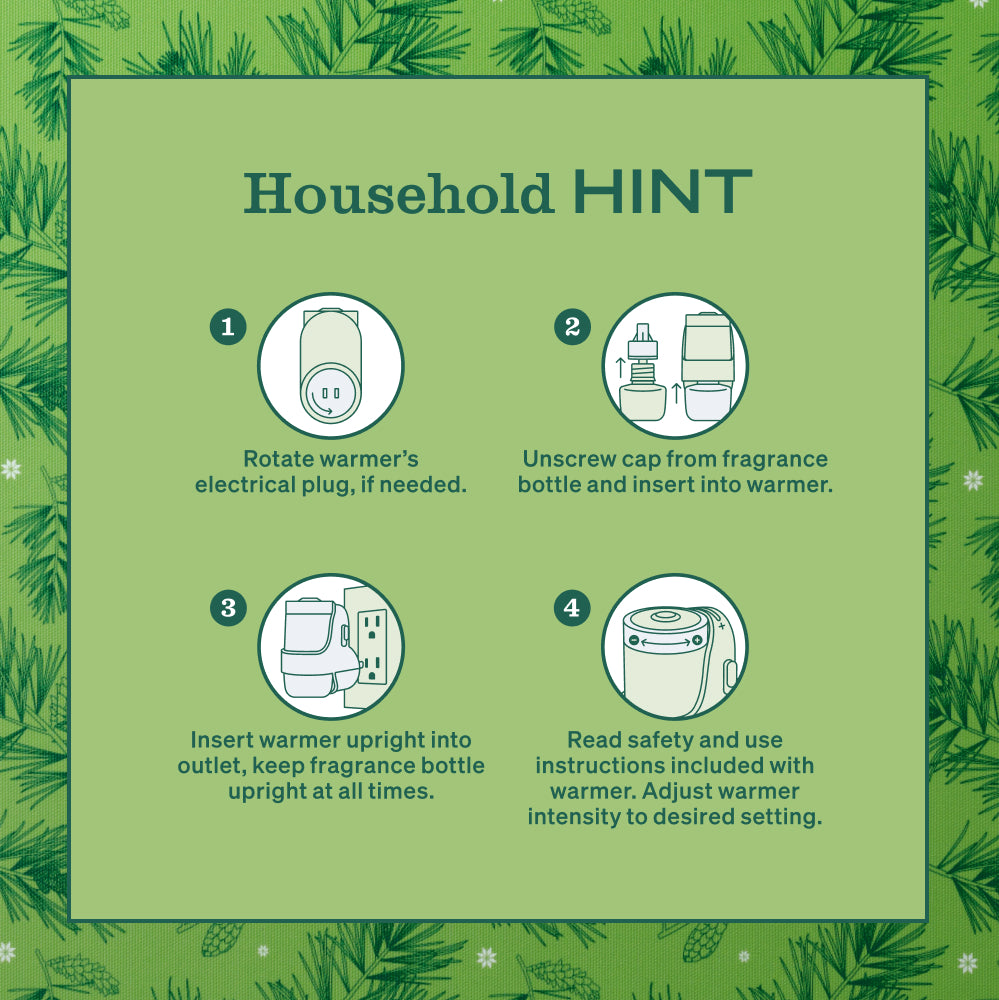 Household HINT

1

Rotate warmer's electrical plug, if needed.

2

Unscrew cap from fragrance bottle and insert into warmer.

3

Insert warmer upright into outlet, keep fragrance bottle upright at all times.

4

Read safety and use instructions included with warmer. Adjust warmer intensity to desired setting.